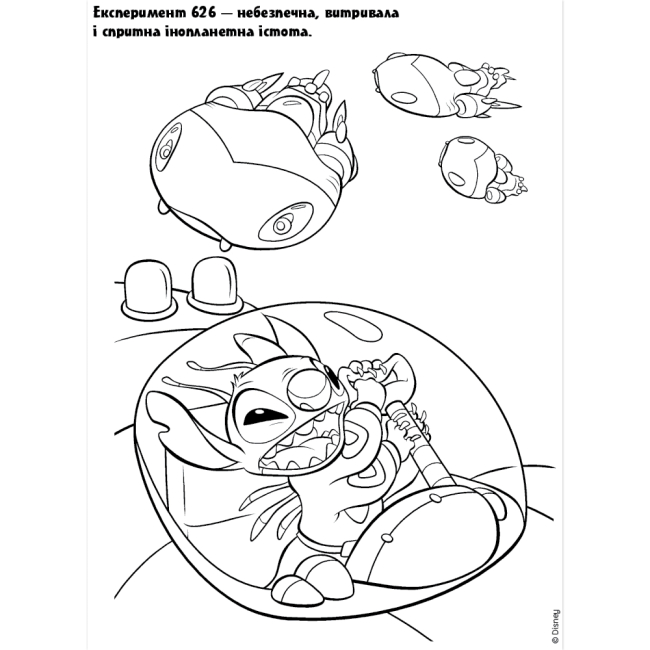 Експеримент 626 — небезпечна, витривала і спритна інопланетна істота.

© Disney