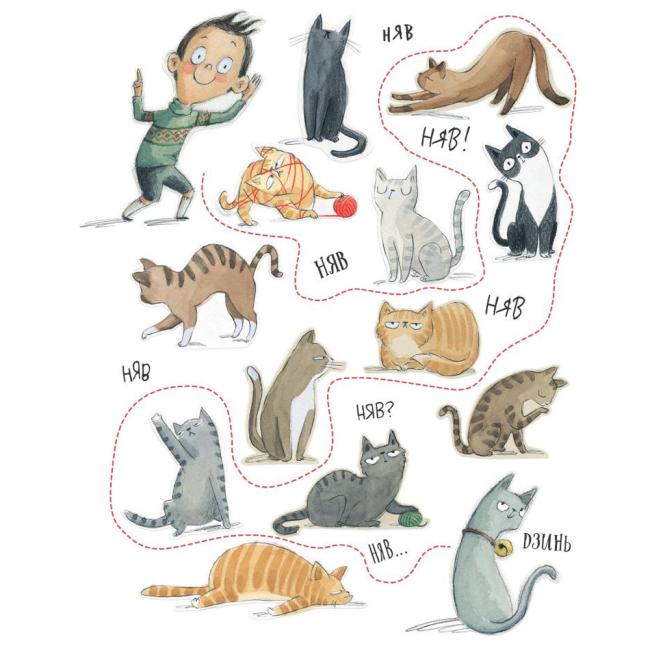 НЯВ

НЯВ!

НЯВ

НЯВ

НЯВ

НЯВ?

НЯВ...

ДЗИНЬ