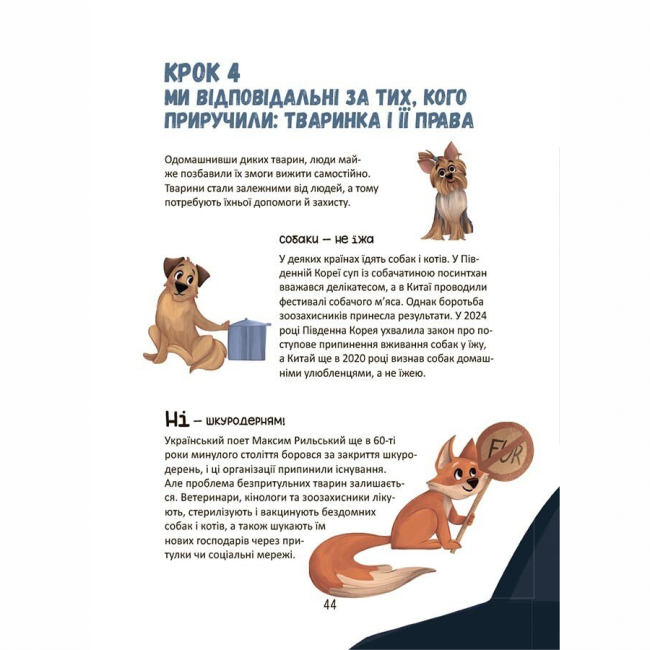 КРОК 4
МИ ВІДПОВІДАЛЬНІ ЗА ТИХ, КОГО ПРИРУЧИЛИ: ТВАРИНКА І ЇЇ ПРАВА

Одомашнивши диких тварин, люди майже позбавили їх змоги вижити самостійно. Тварини стали залежними від людей, а тому потребують їхньої допомоги й захисту.

собаки — не їжа

У деяких країнах їдять собак і котів. У Південній Кореї суп із собачатиною посинтхан вважався делікатесом, а в Китаї проводили фестивалі собачого м'яса. Однак боротьба зоозахисників принесла результати. У 2024 році Південна Корея ухвалила закон про поступове припинення вживання собак у їжу, а Китай ще в 2020 році визнав собак домашніми улюбленцями, а не їжею.

Ні — шкуродерням!

Український поет Максим Рильський ще в 60-ті роки минулого століття боровся за закриття шкуродерень, і ці організації припинили існування. Але проблема безпритульних тварин залишається. Ветеринари, кінологи та зоозахисники лікують, стерилізують і вакцинують бездомних собак і котів, а також шукають їм нових господарів через притулки чи соціальні мережі.

FUR

44