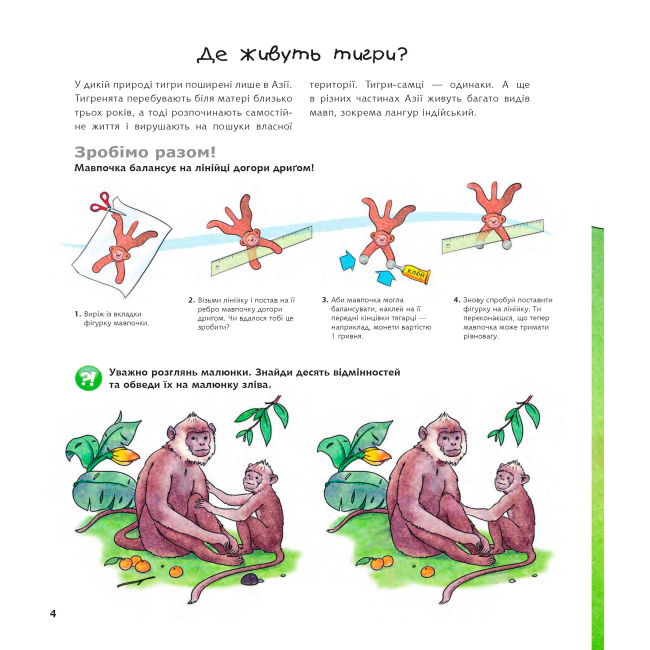 Де живуть тигри?

У дикій природі тигри поширені лише в Азії. Тигренята перебувають біля матері близько трьох років, а тоді розпочинають самостійне життя і вирушають на пошуки власної території. Тигри-самці — одинаки. А ще в різних частинах Азії живуть багато видів мавп, зокрема лангур індійський.

Зробімо разом!

Мавпочка балансує на лінійці догори дриґом!

КЛЕЙ

1. Виріж із вкладки фігурку мавпочки.

2. Візьми лінійку і постав на її ребро мавпочку догори дриґом. Чи вдалося тобі це зробити?

3. Аби мавпочка могла балансувати, наклей на її передні кінцівки тягарці — наприклад, монети вартістю 1 гривня.

4. Знову спробуй поставити фігурку на лінійку. Ти переконаєшся, що тепер мавпочка може тримати рівновагу.

?!

Уважно розглянь малюнки. Знайди десять відмінностей та обведи їх на малюнку зліва.

4