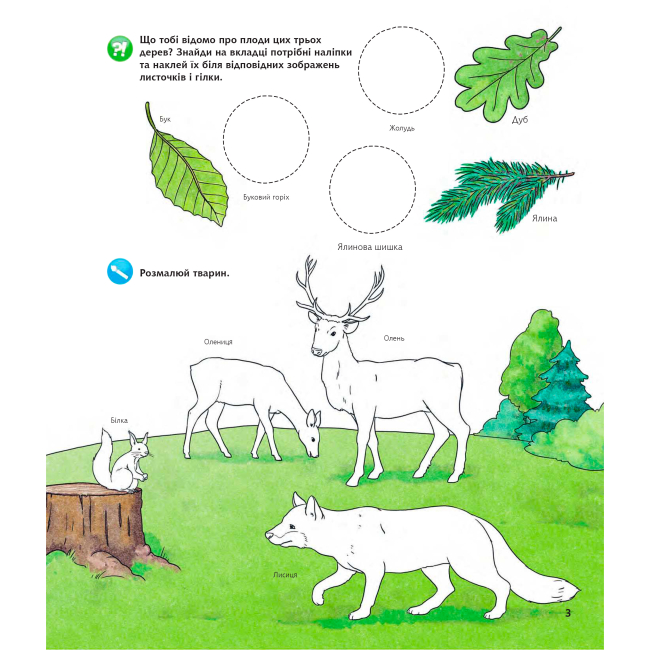 ?!

Що тобі відомо про плоди цих трьох дерев? Знайди на вкладці потрібні наліпки та наклей їх біля відповідних зображень листочків і гілки.

Бук

Буковий горіх

Жолудь

Дуб

Ялинова шишка

Ялина

Розмалюй тварин.

Олениця

Олень

Білка

Лисиця

3