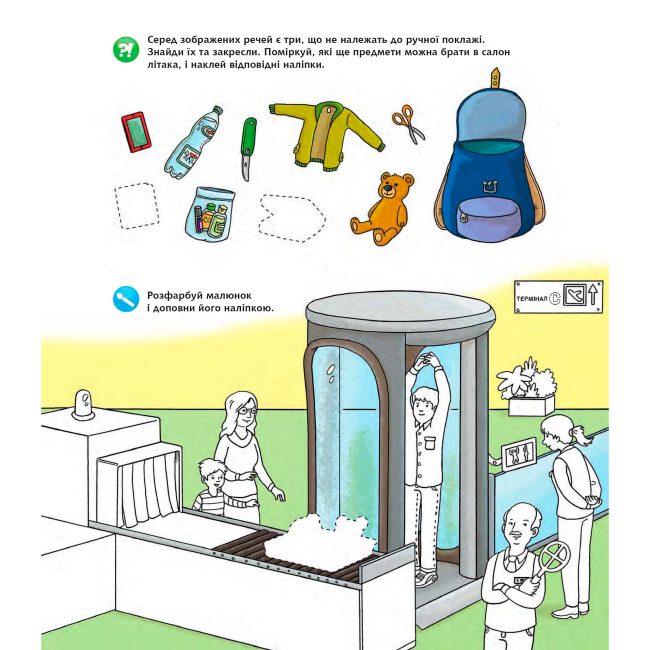 ?!

Серед зображених речей є три, що не належать до ручної поклажі. Знайди їх та закресли. Поміркуй, які ще предмети можна брати в салон літака, і наклей відповідні наліпки.

Розфарбуй малюнок і доповни його наліпкою.

ТЕРМІНАЛ C