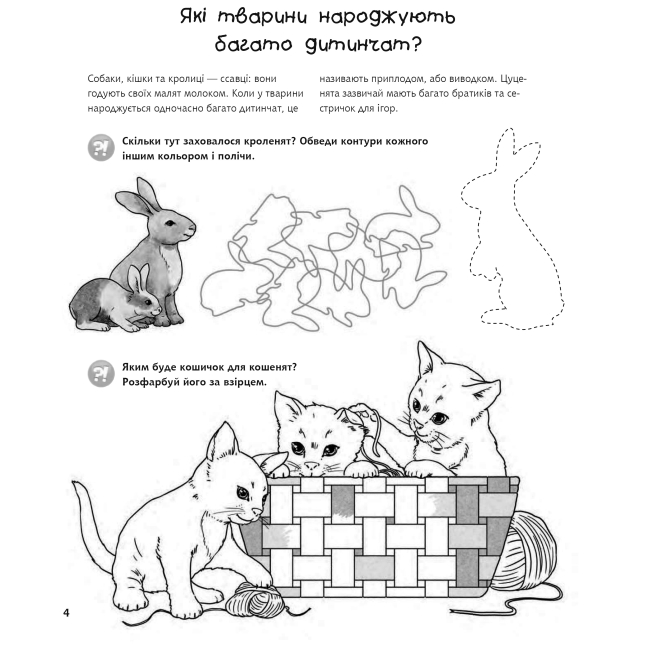 Які тварини народжують багато дитинчат?

Собаки, кішки та кролиці — ссавці: вони годують своїх малят молоком. Коли у тварини народжується одночасно багато дитинчат, це

називають приплодом, або виводком. Цуценята зазвичай мають багато братиків та сестричок для ігор.

?! Скільки тут заховалося кроленят? Обведи контури кожного іншим кольором і полічи.

?! Яким буде кошичок для кошенят? Розфарбуй його за взірцем.

4