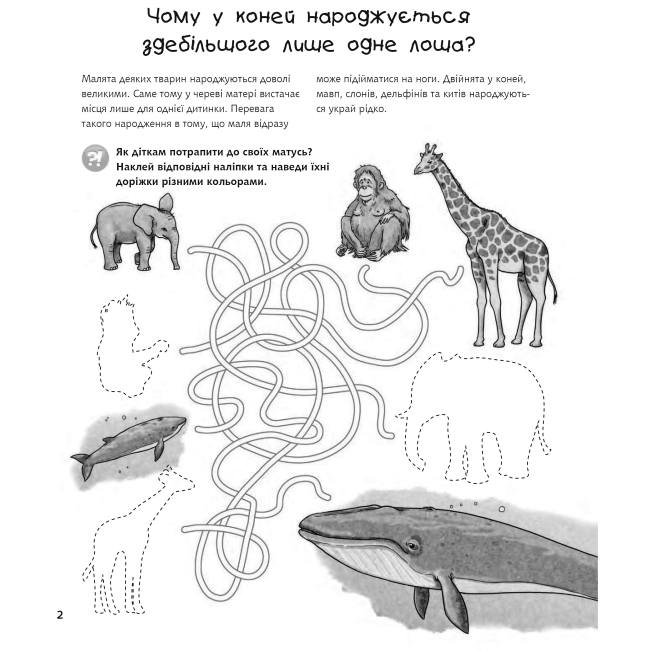 Чому у коней народжується здебільшого лише одне лоша?

Малята деяких тварин народжуються доволі великими. Саме тому у череві матері вистачає місця лише для однієї дитинки. Перевага такого народження в тому, що маля відразу може підійматися на ноги. Двійнята у коней, мавп, слонів, дельфінів та китів народжуються украй рідко.

?! Як діткам потрапити до своїх матусь? Наклей відповідні наліпки та наведи їхні доріжки різними кольорами.

2