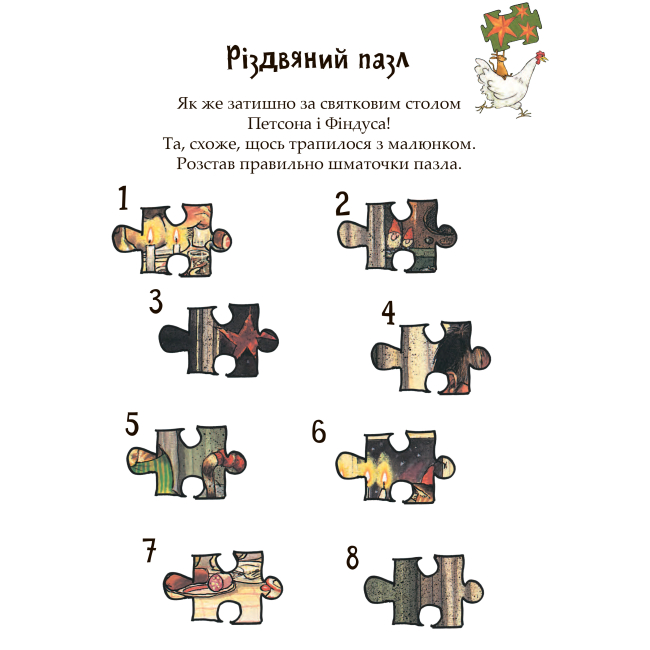 Різдвяний пазл

Як же затишно за святковим столом Петсона і Фіндуса! Та, схоже, щось трапилося з малюнком. Розстав правильно шматочки пазла.

1

2

3

4

5

6

7

8