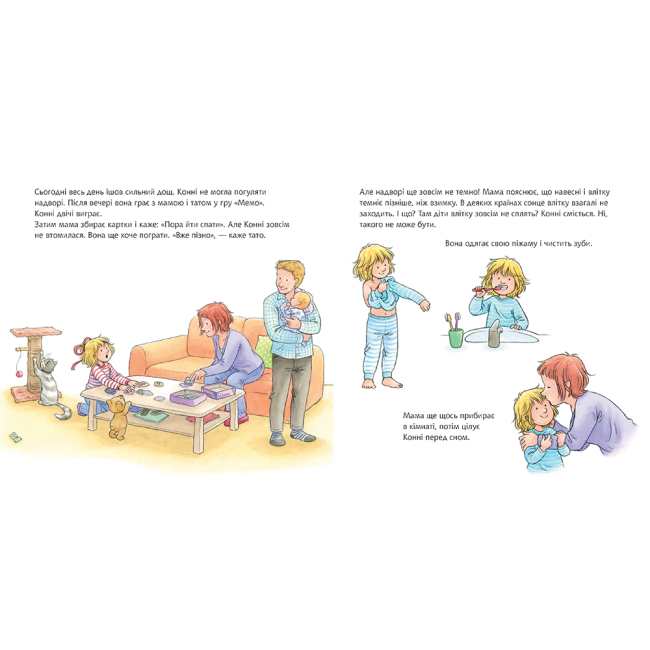 Сьогодні весь день ішов сильний дощ. Конні не могла погуляти надворі. Після вечері вона грає з мамою і татом у гру «Мемо». Конні двічі виграє.
Затим мама збирає картки і каже: «Пора йти спати». Але Конні зовсім не втомилася. Вона ще хоче пограти. «Вже пізно», — каже тато.

Але надворі ще зовсім не темно! Мама пояснює, що навесні і влітку темніє пізніше, ніж взимку. В деяких країнах сонце влітку взагалі не заходить. І що? Там діти влітку зовсім не сплять? Конні сміється. Ні, такого не може бути.

Вона одягає свою піжаму і чистить зуби.

Мама ще щось прибирає в кімнаті, потім цілує Конні перед сном.