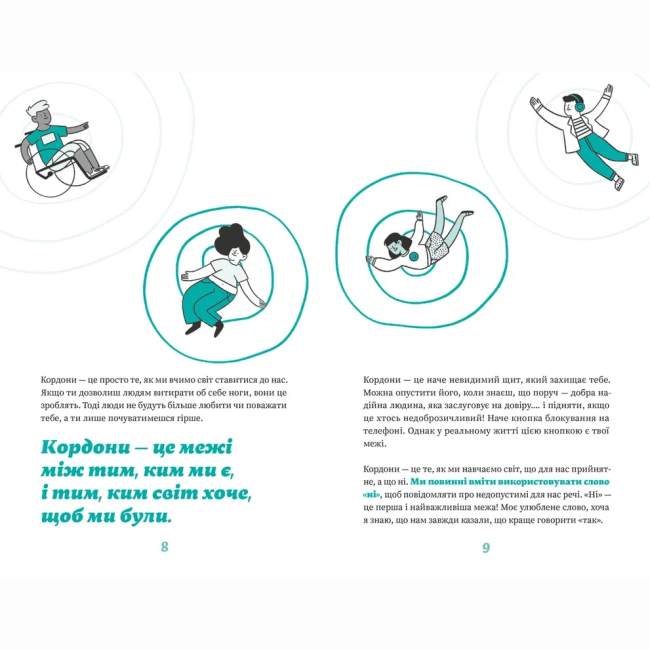 Кордони — це просто те, як ми вчимо світ ставитися до нас. Якщо ти дозволиш людям витирати об себе ноги, вони це зроблять. Тоді люди не будуть більше любити чи поважати тебе, а ти лише почуватимешся гірше.

Кордони — це межі між тим, ким ми є, і тим, ким світ хоче, щоб ми були.

8

Кордони — це наче невидимий щит, який захищає тебе. Можна опустити його, коли знаєш, що поруч — добра надійна людина, яка заслуговує на довіру.... і підняти, якщо це хтось недоброзичливий! Наче кнопка блокування на телефоні. Однак у реальному житті цією кнопкою є твої межі.

Кордони — це те, як ми навчаємо світ, що для нас прийнятне, а що ні. Ми повинні вміти використовувати слово «ні», щоб повідомляти про недопустимі для нас речі. «Ні» — це перша і найважливіша межа! Моє улюблене слово, хоча я знаю, що нам завжди казали, що краще говорити «так».

9