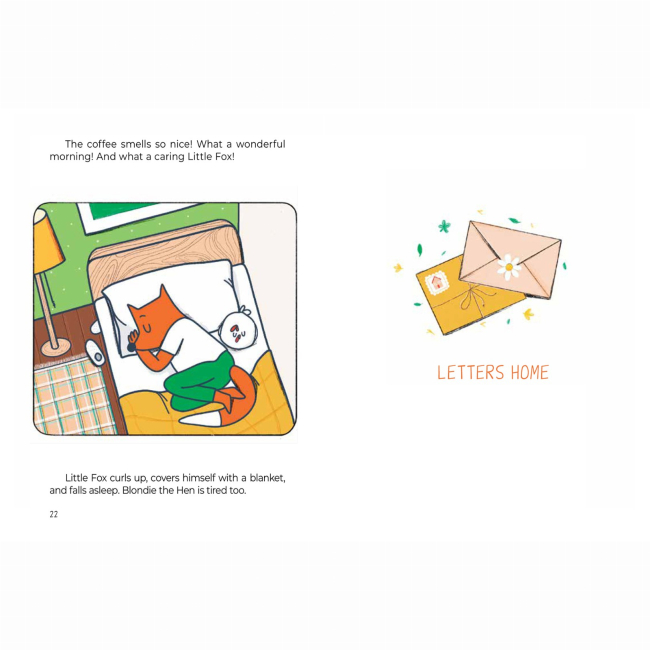 The coffee smells so nice! What a wonderful morning! And what a caring Little Fox!

Little Fox curls up, covers himself with a blanket, and falls asleep. Blondie the Hen is tired too.

22

LETTERS HOME