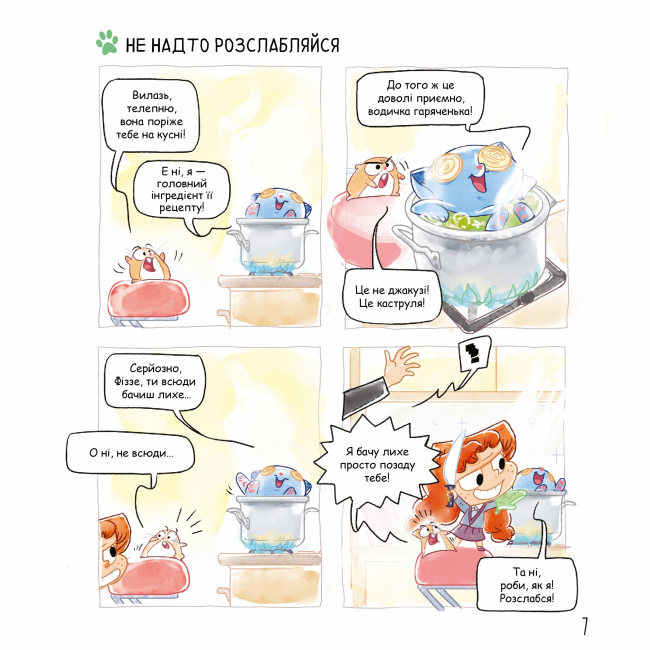 НЕ НАДТО РОЗСЛАБЛЯЙСЯ

Вилазь, телепню, вона поріже тебе на кусні!

Е ні, я — головний інгредієнт її рецепту!

До того ж це доволі приємно, водичка гаряченька!

Це не джакузі! Це каструля!

Серйозно, Фіззе, ти всюди бачиш лихе...

О ні, не всюди...

Я бачу лихе просто позаду тебе!

Та ні, роби, як я! Розслабся!

7