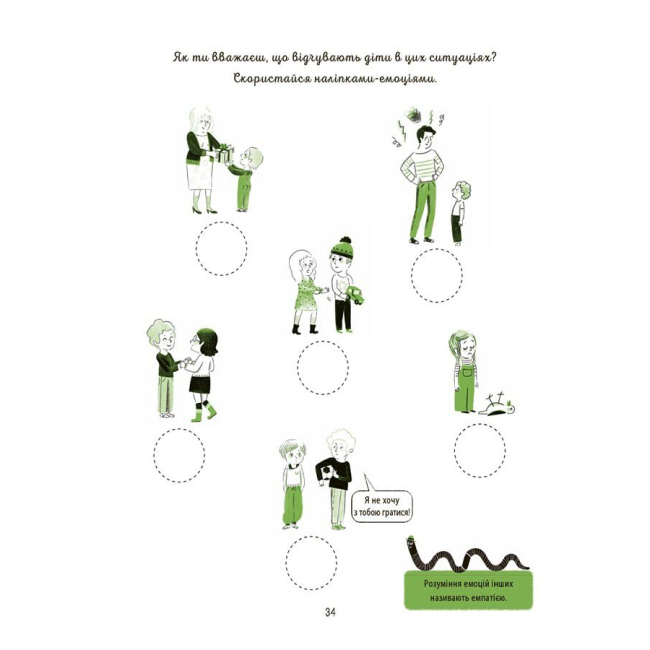 Як ти вважаєш, що відчувають діти в цих ситуаціях?
Скористайся наліпками-емоціями.

Я не хочу з тобою гратися!

Розуміння емоцій інших називають емпатією.

34