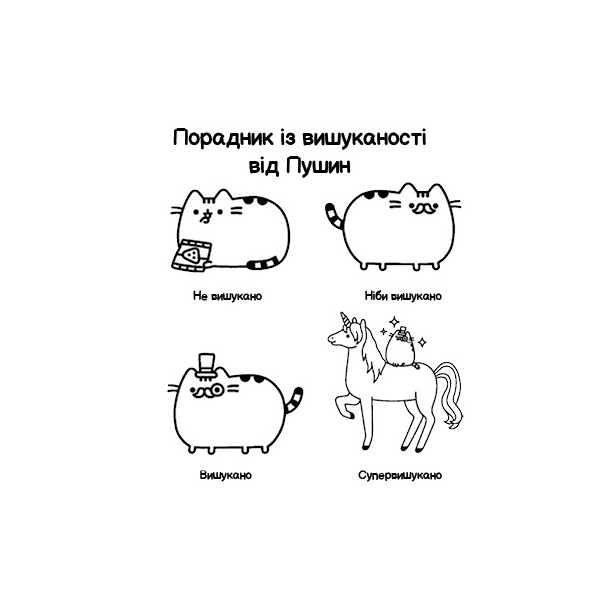 Порадник із вишуканості від Пушин

Не вишукано

Ніби вишукано

Вишукано

Супервишукано