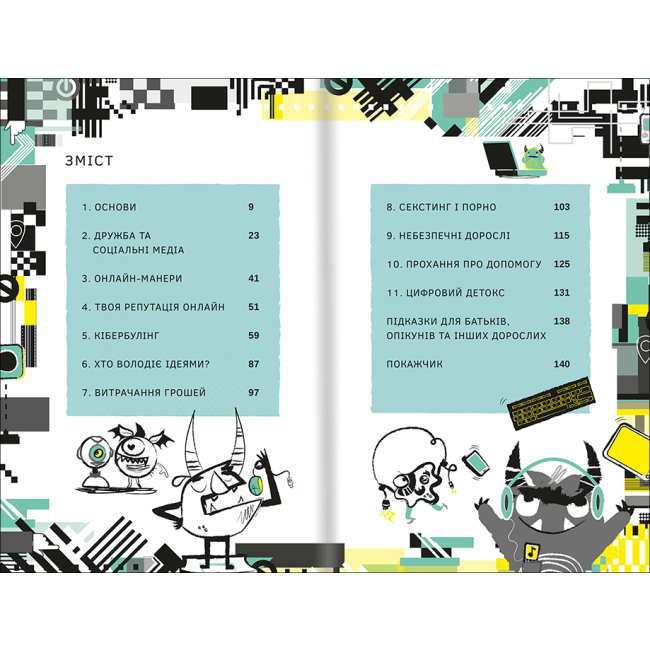 ЗМІСТ

1. ОСНОВИ 9

2. ДРУЖБА ТА СОЦІАЛЬНІ МЕДІА 23

3. ОНЛАЙН-МАНЕРИ 41

4. ТВОЯ РЕПУТАЦІЯ ОНЛАЙН 51

5. КІБЕРБУЛІНГ 59

6. ХТО ВОЛОДІЄ ІДЕЯМИ? 87

7. ВИТРАЧАННЯ ГРОШЕЙ 97

8. СЕКСТИНГ І ПОРНО 103

9. НЕБЕЗПЕЧНІ ДОРОСЛІ 115

10. ПРОХАННЯ ПРО ДОПОМОГУ 125

11. ЦИФРОВИЙ ДЕТОКС 131

ПІДКАЗКИ ДЛЯ БАТЬКІВ, ОПІКУНІВ ТА ІНШИХ ДОРОСЛИХ 138

ПОКАЖЧИК 140