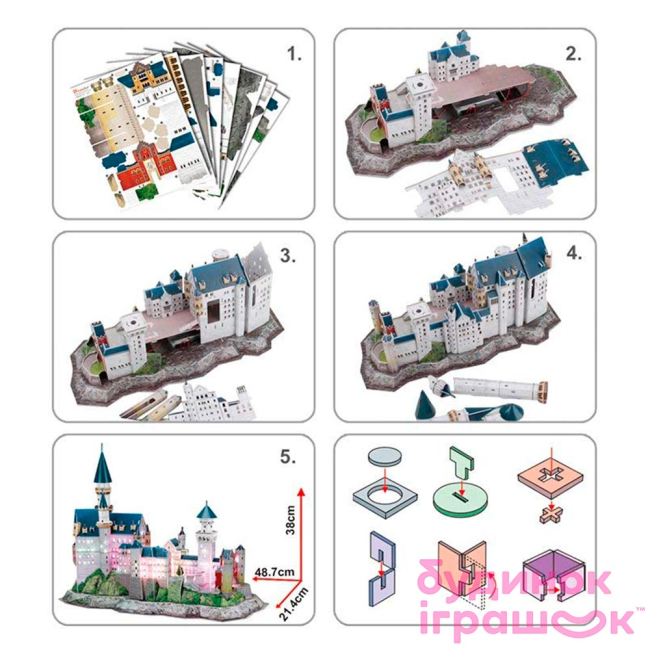 1.

2.

3.

4.

5.

38cm

48.7cm

21.4cm

будинок іграшок™