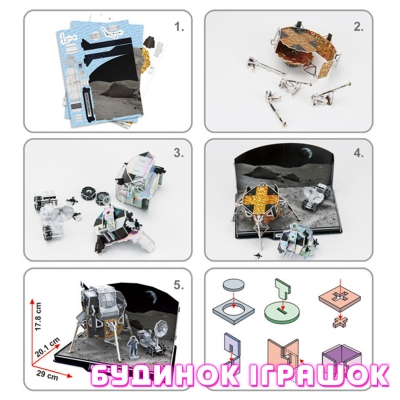 1.

2.

3.

4.

5.

17.8 cm

20.1 cm

29 cm

БУДИНОК ІГРАШОК